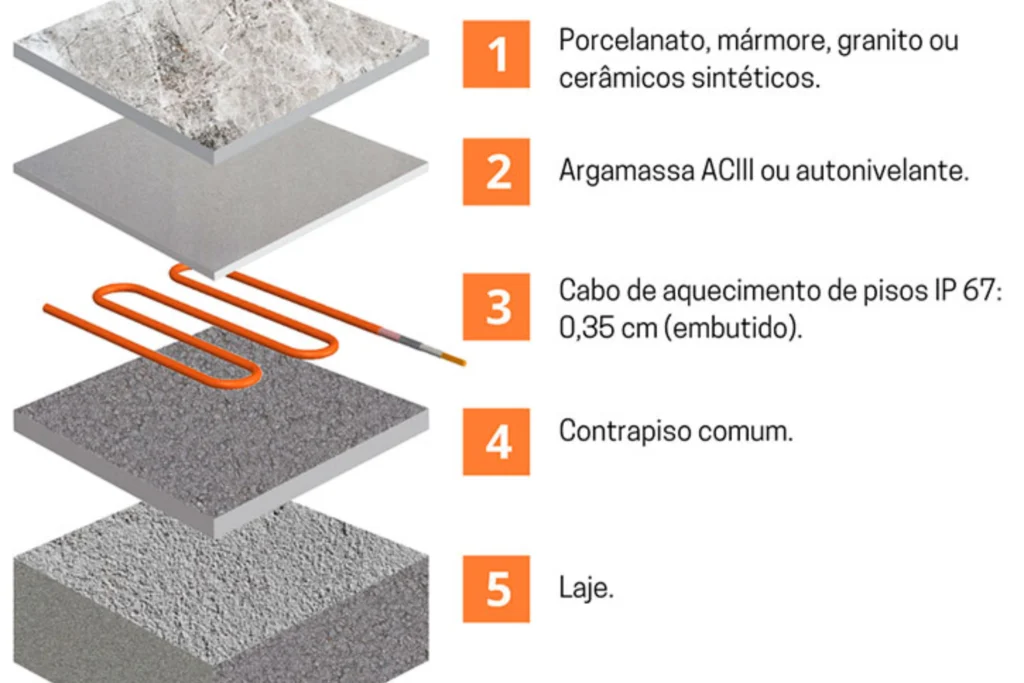 1
Porcelanato, mármore, granito ou cerâmicos sintéticos.

2
Argamassa ACIII ou autonivelante.

3
Cabo de aquecimento de pisos IP 67: 0,35 cm (embutido).

4
Contrapiso comum.

5
Laje.