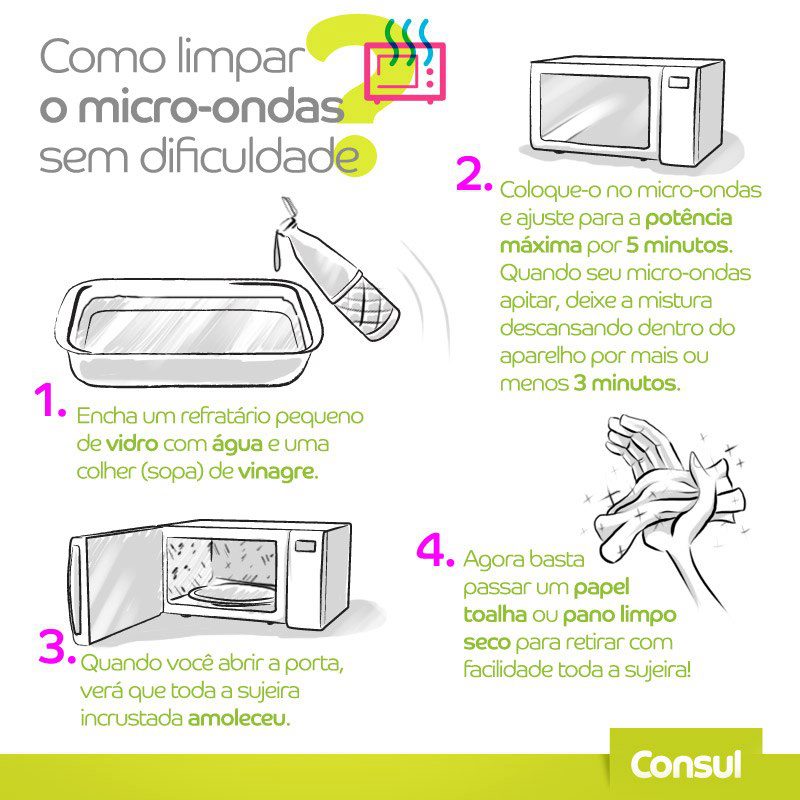 Como limpar o micro-ondas sem dificuldade?

1. Encha um refratário pequeno de vidro com água e uma colher (sopa) de vinagre.

2. Coloque-o no micro-ondas e ajuste para a potência máxima por 5 minutos. Quando seu micro-ondas apitar, deixe a mistura descansando dentro do aparelho por mais ou menos 3 minutos.

3. Quando você abrir a porta, verá que toda a sujeira incrustada amoleceu.

4. Agora basta passar um papel toalha ou pano limpo seco para retirar com facilidade toda a sujeira!

Consul