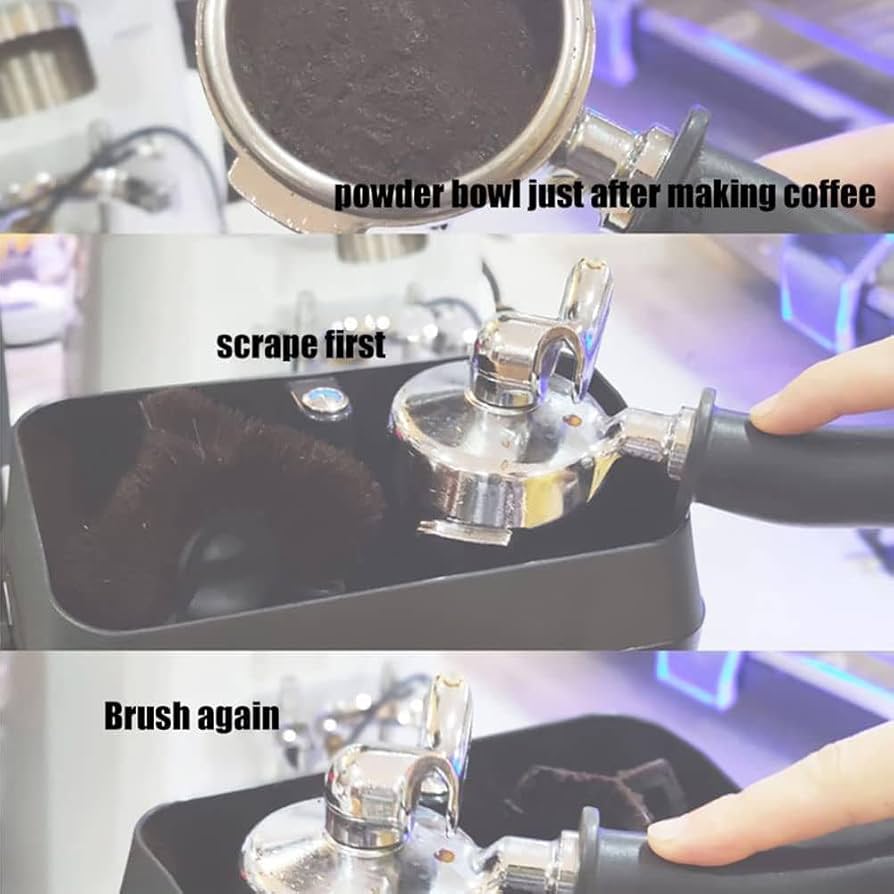 powder bowl just after making coffee

scrape first

Brush again