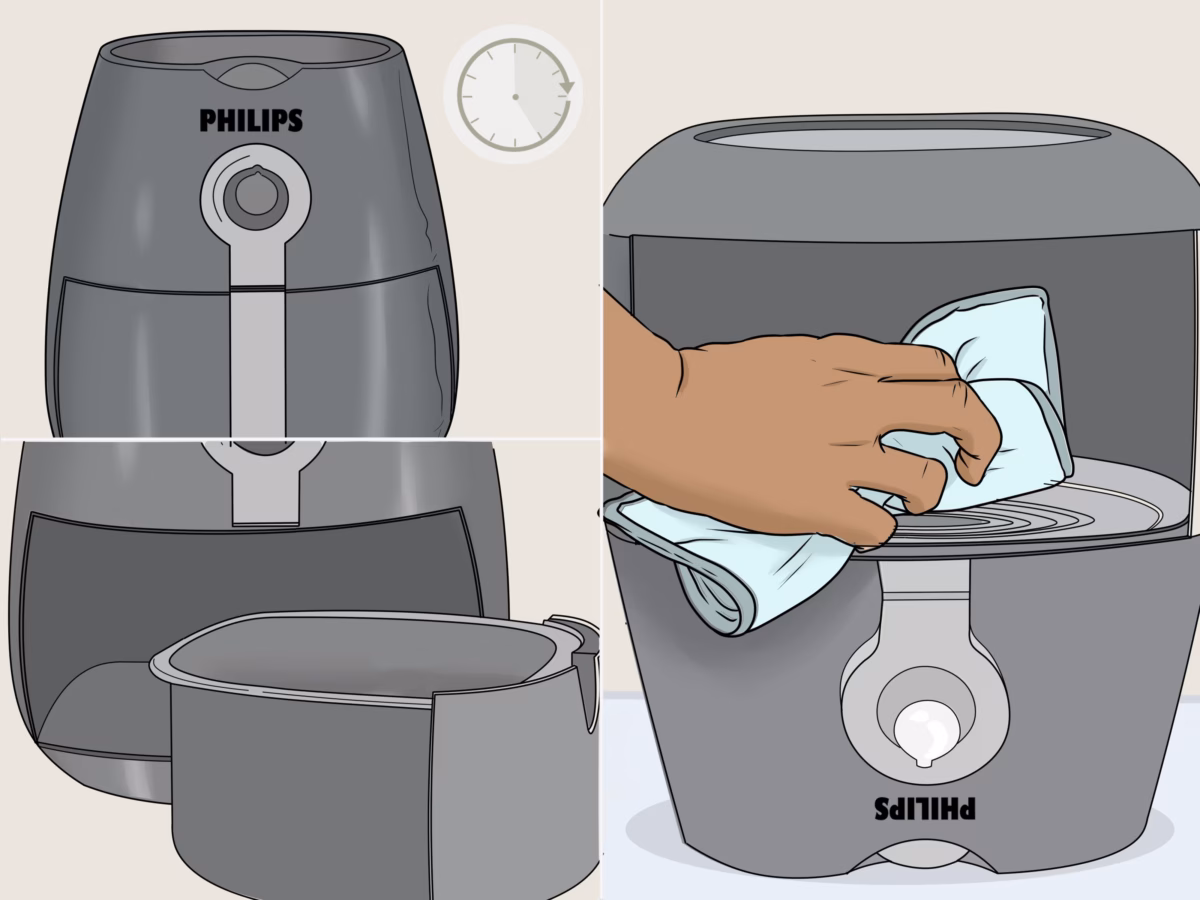 PHILIPS

PHILIPS