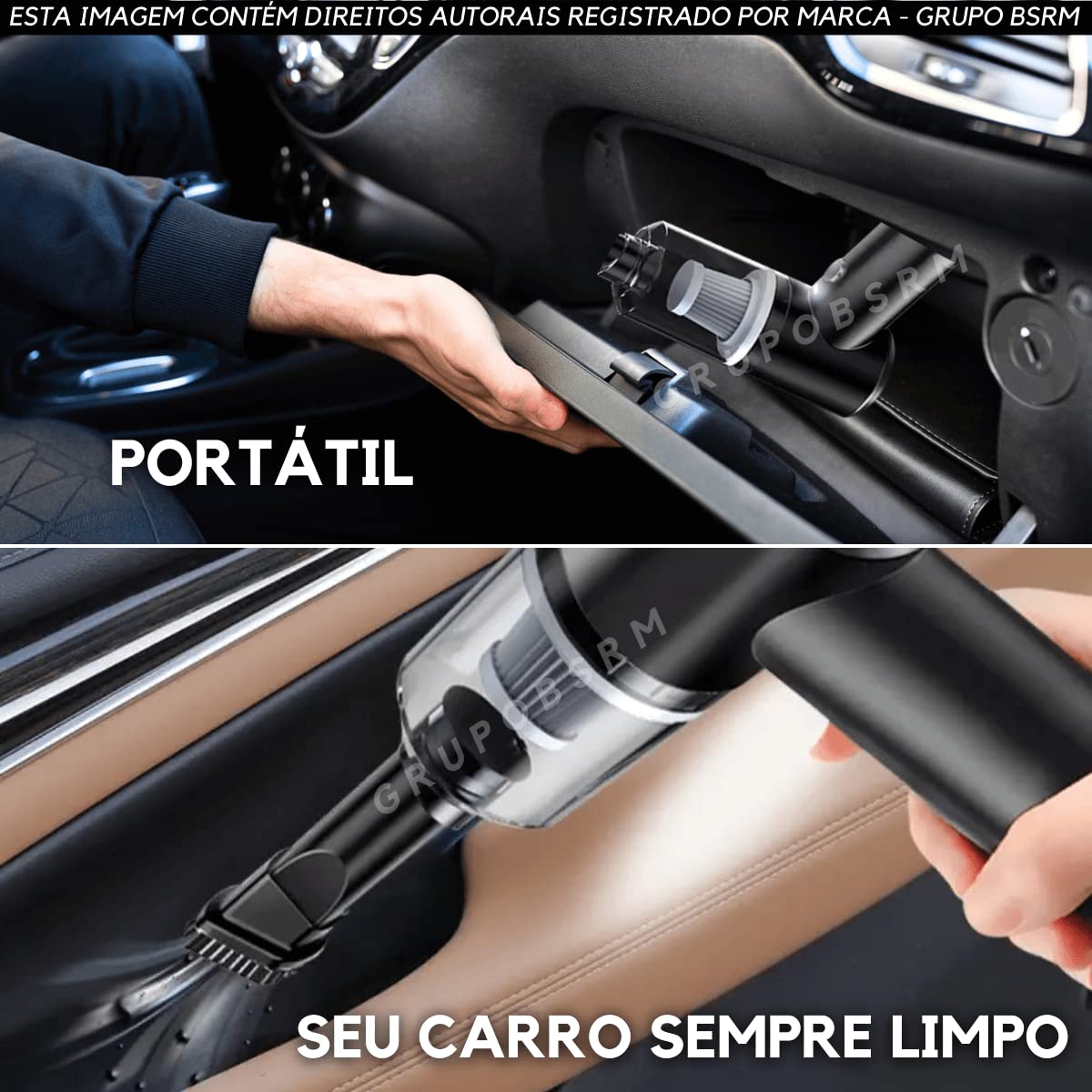 ESTA IMAGEM CONTÉM DIREITOS AUTORAIS REGISTRADO POR MARCA - GRUPO BSRM

GRUPOBSRM

PORTÁTIL

GRUPOBSRM

SEU CARRO SEMPRE LIMPO