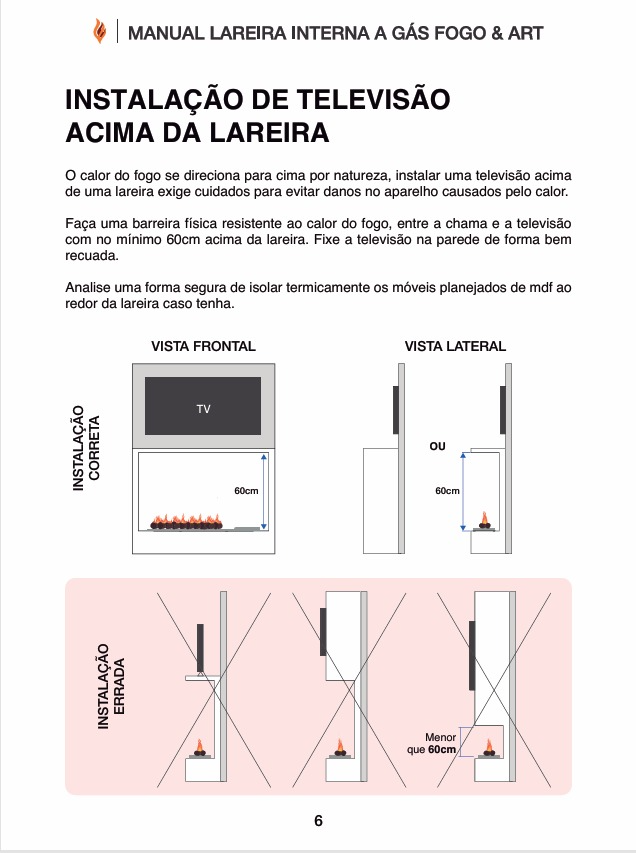 MANUAL LAREIRA INTERNA A GÁS FOGO & ART

INSTALAÇÃO DE TELEVISÃO ACIMA DA LAREIRA

O calor do fogo se direciona para cima por natureza, instalar uma televisão acima de uma lareira exige cuidados para evitar danos no aparelho causados pelo calor.

Faça uma barreira física resistente ao calor do fogo, entre a chama e a televisão com no mínimo 60cm acima da lareira. Fixe a televisão na parede de forma bem recuada.

Analise uma forma segura de isolar termicamente os móveis planejados de mdf ao redor da lareira caso tenha.

VISTA FRONTAL

VISTA LATERAL

INSTALAÇÃO CORRETA

TV

60cm

OU

60cm

INSTALAÇÃO ERRADA

Menor que 60cm

6